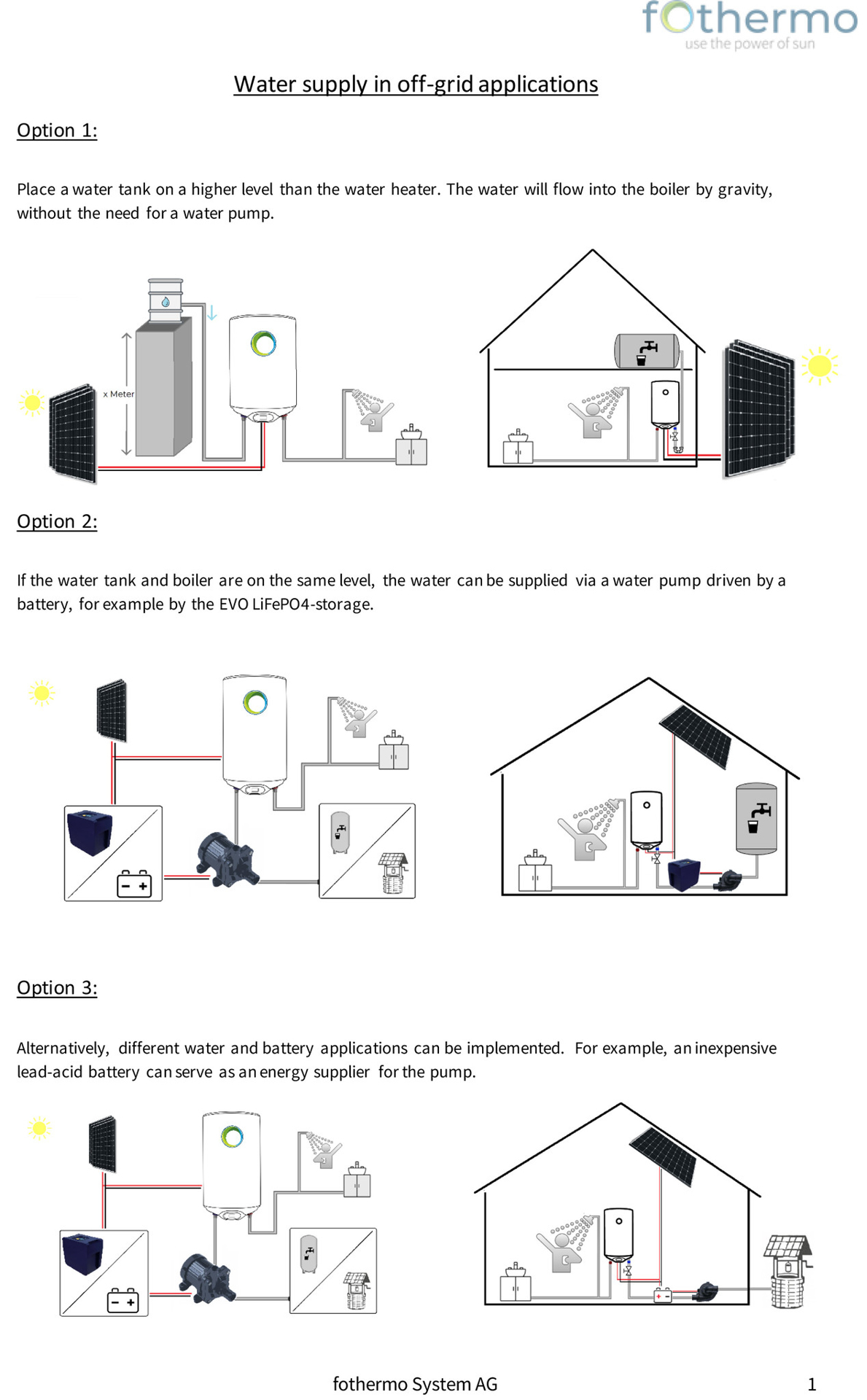 fothermo
use the power of sun

Water supply in off-grid applications

Option 1:

Place a water tank on a higher level than the water heater. The water will flow into the boiler by gravity, without the need for a water pump.

x Meter

Option 2:

If the water tank and boiler are on the same level, the water can be supplied via a water pump driven by a battery, for example by the EVO LiFePO4-storage.

Option 3:

Alternatively, different water and battery applications can be implemented. For example, an inexpensive lead-acid battery can serve as an energy supplier for the pump.

fothermo System AG

1